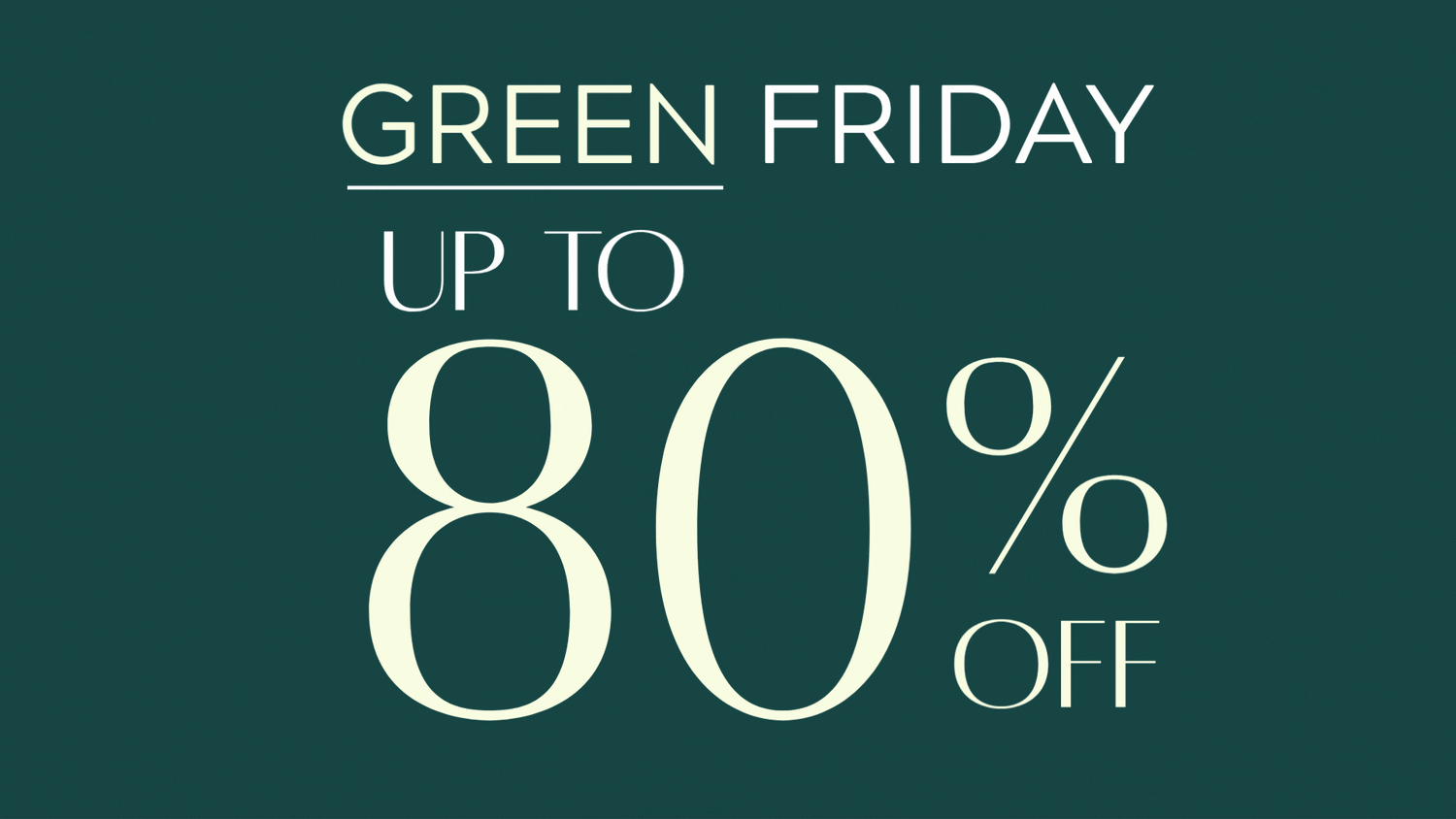 GREEN FRIDAY

UP TO

80%

OFF