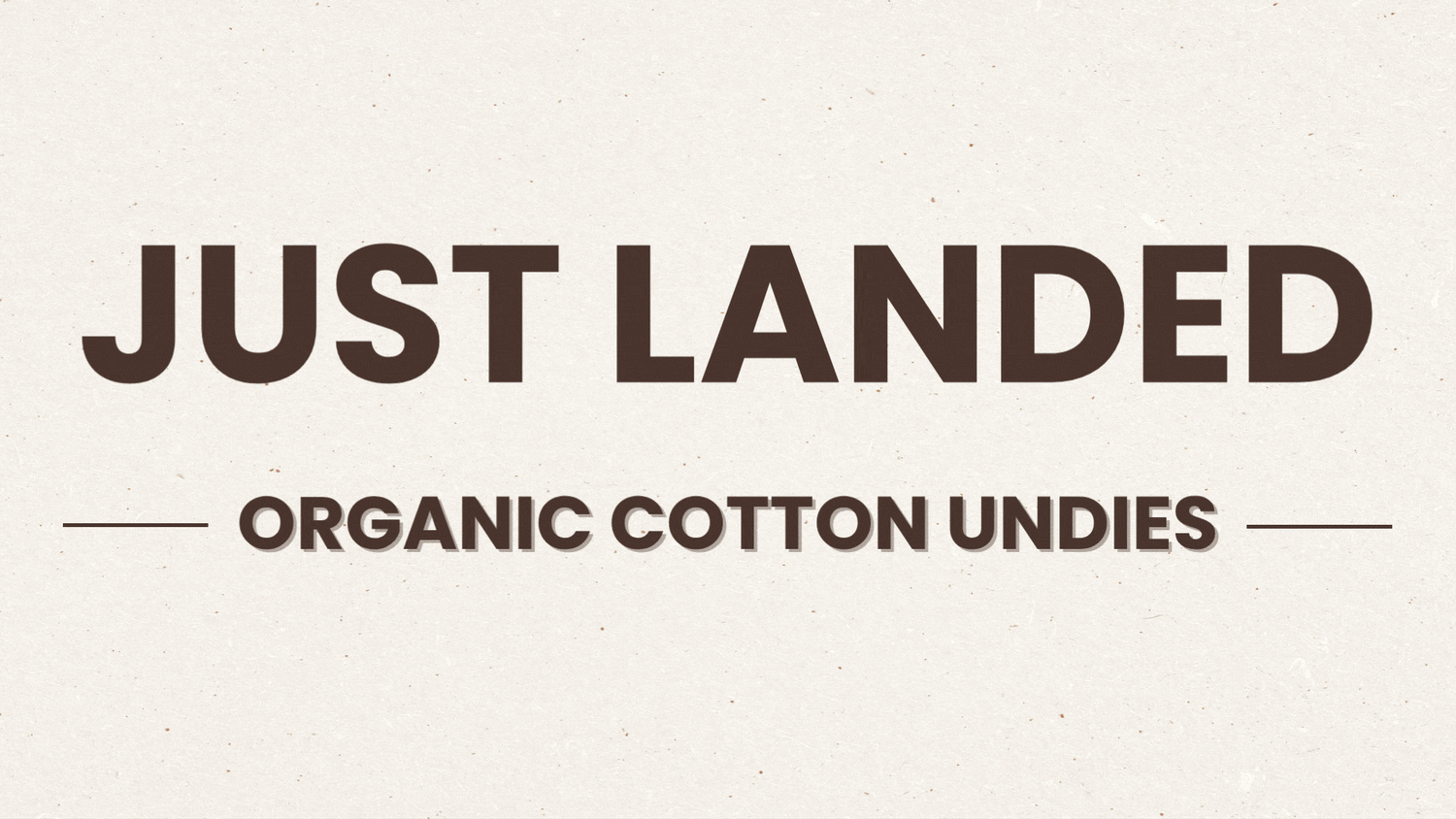 JUST LANDED

ORGANIC COTTON UNDIES