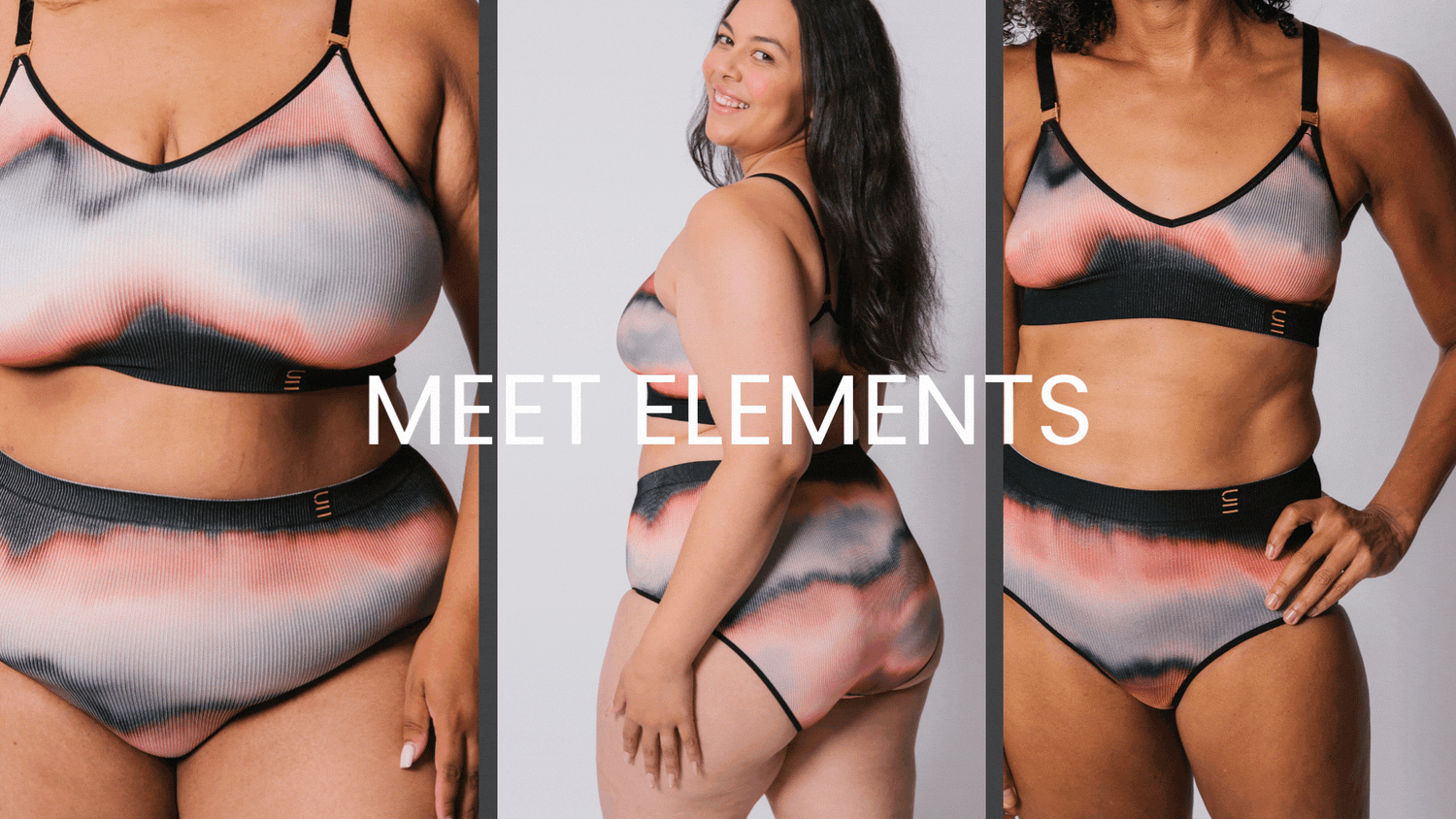 MEET ELEMENTS