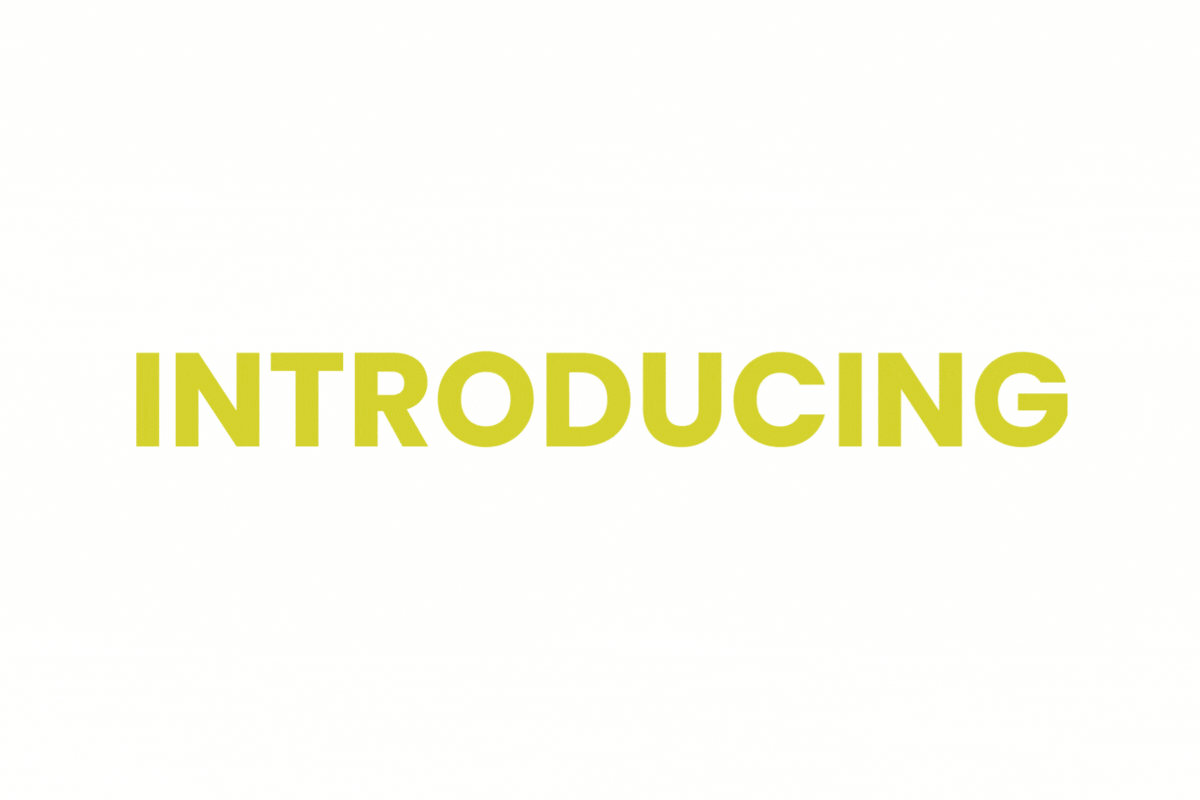 INTRODUCING