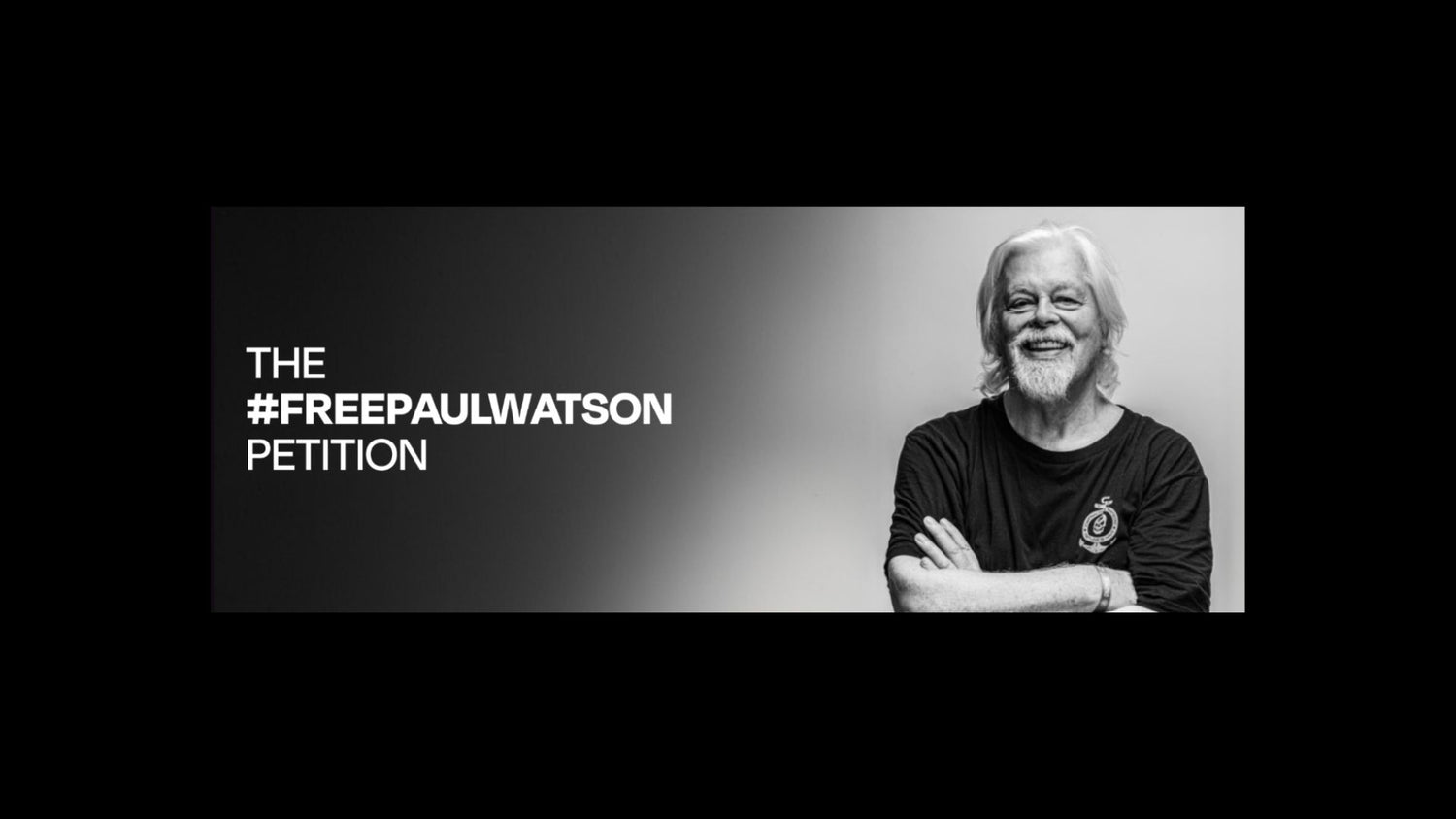 THE
#FREEPAULWATSON
PETITION