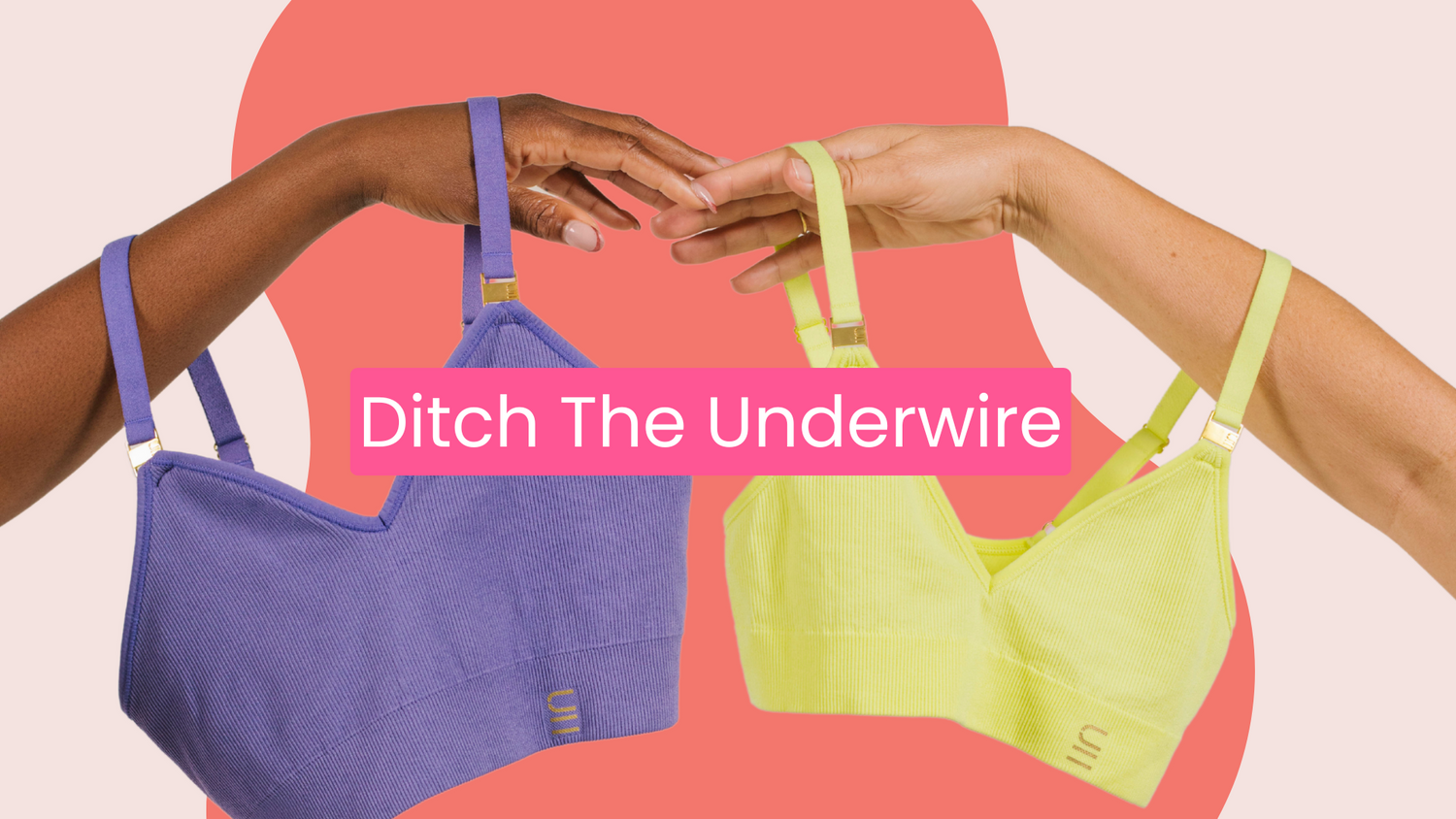 Ditch The Underwire